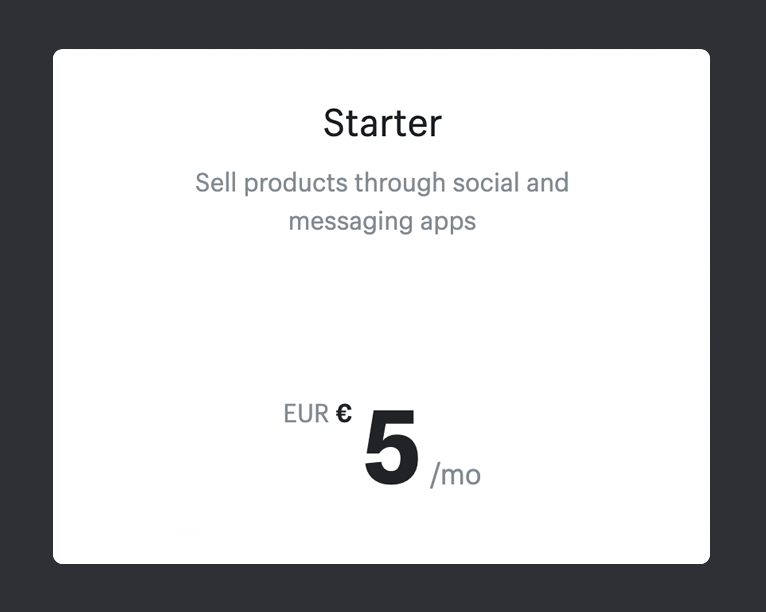 Starter

Sell products through social and messaging apps

EUR € 5 /mo