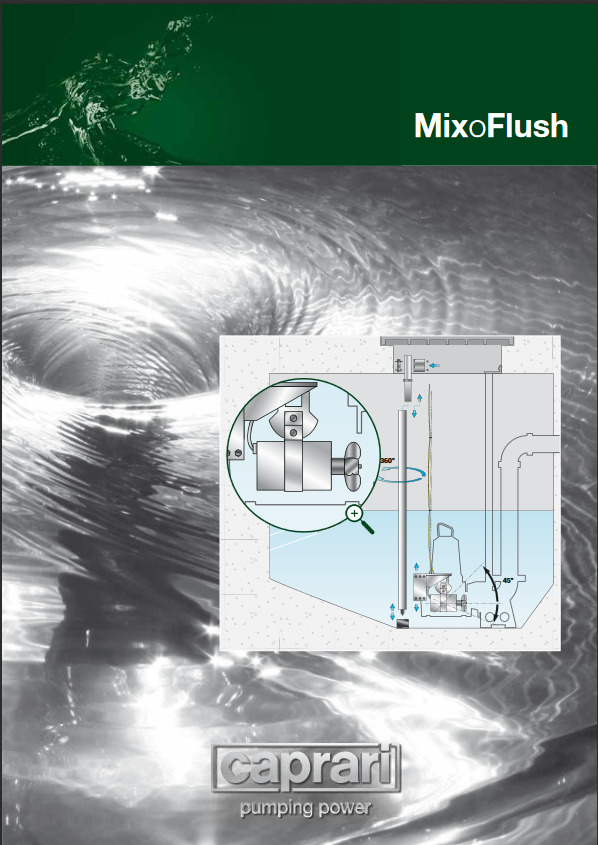 MixoFlush

360°

45°

caprari
pumping power